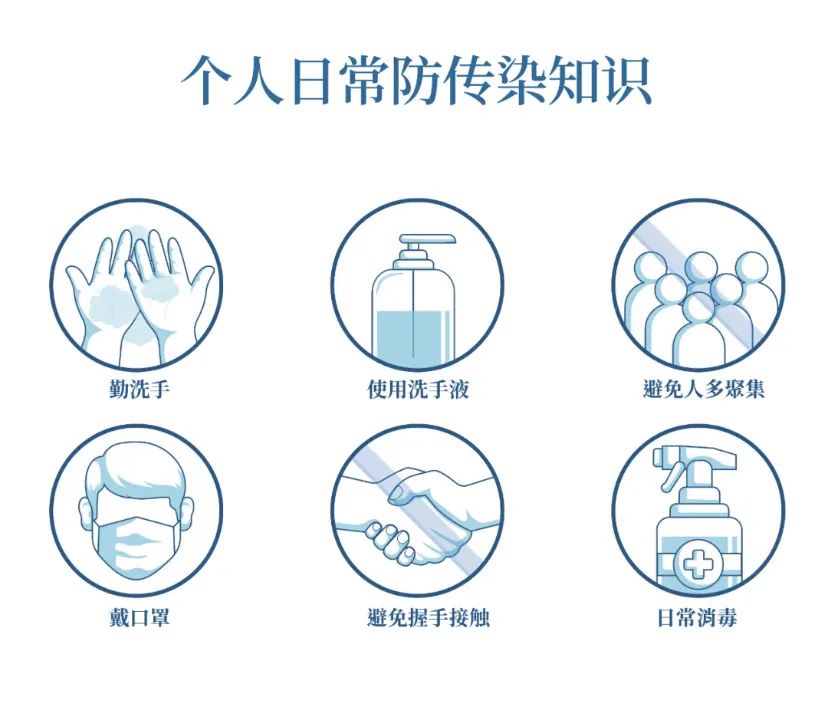 个人日常防传染知识

勤洗手

使用洗手液

避免人多聚集

戴口罩

避免握手接触

日常消毒